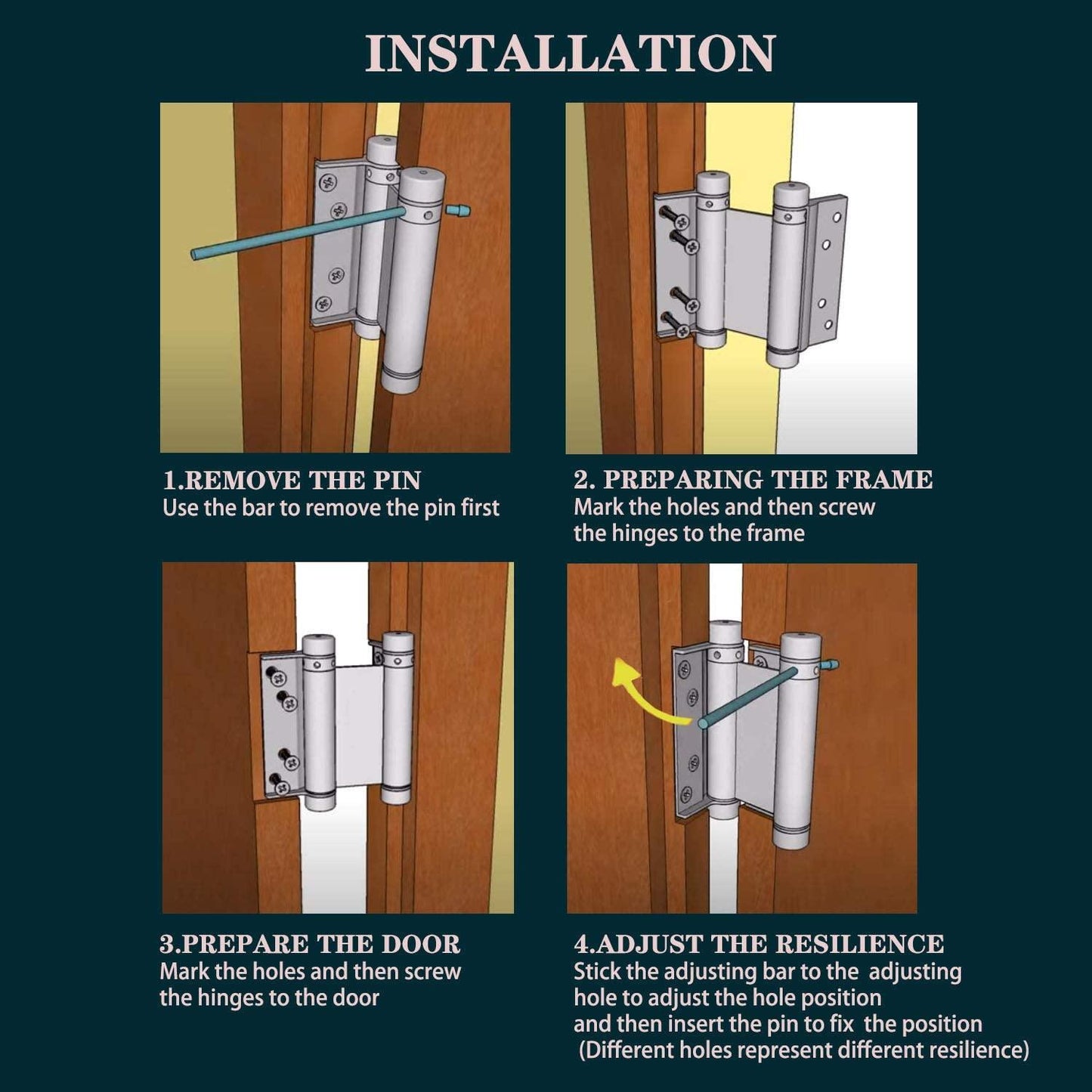 INSTALLATION

1.REMOVE THE PIN
Use the bar to remove the pin first

2. PREPARING THE FRAME
Mark the holes and then screw the hinges to the frame

3.PREPARE THE DOOR
Mark the holes and then screw the hinges to the door

4.ADJUST THE RESILIENCE
Stick the adjusting bar to the adjusting hole to adjust the hole position and then insert the pin to fix the position (Different holes represent different resilience)