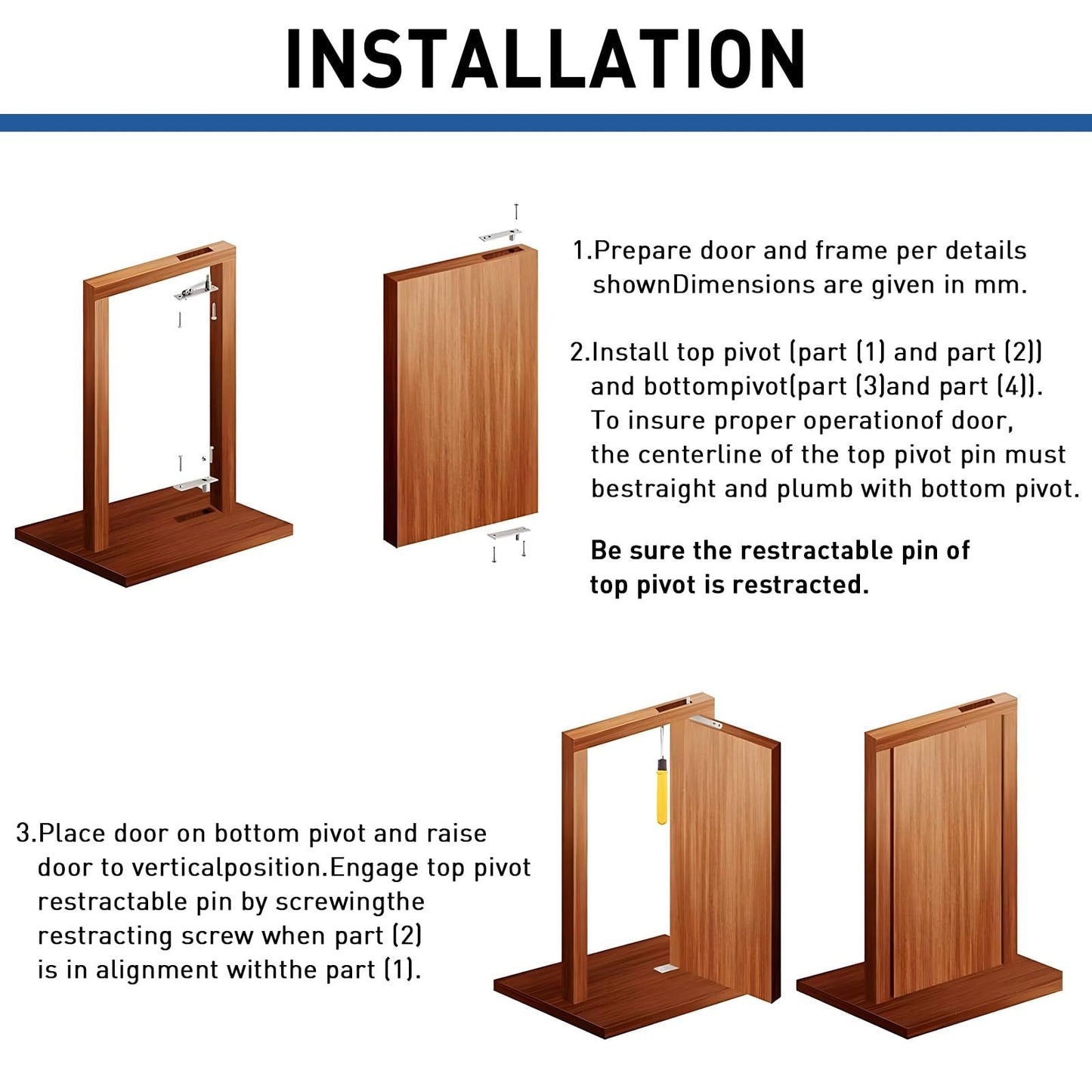 INSTALLATION

1.Prepare door and frame per details shownDimensions are given in mm.

2.Install top pivot (part (1) and part (2)) and bottompivot(part (3)and part (4)). To insure proper operationof door, the centerline of the top pivot pin must bestraight and plumb with bottom pivot.

Be sure the restractable pin of top pivot is restracted.

3.Place door on bottom pivot and raise door to verticalposition.Engage top pivot restractable pin by screwingthe restracting screw when part (2) is in alignment withthe part (1).