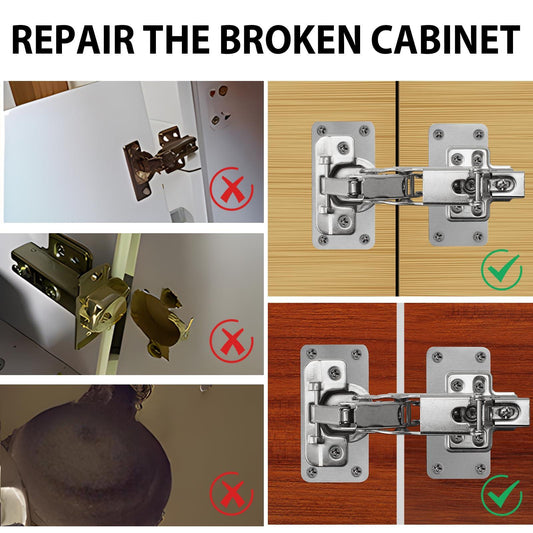 REPAIR THE BROKEN CABINET