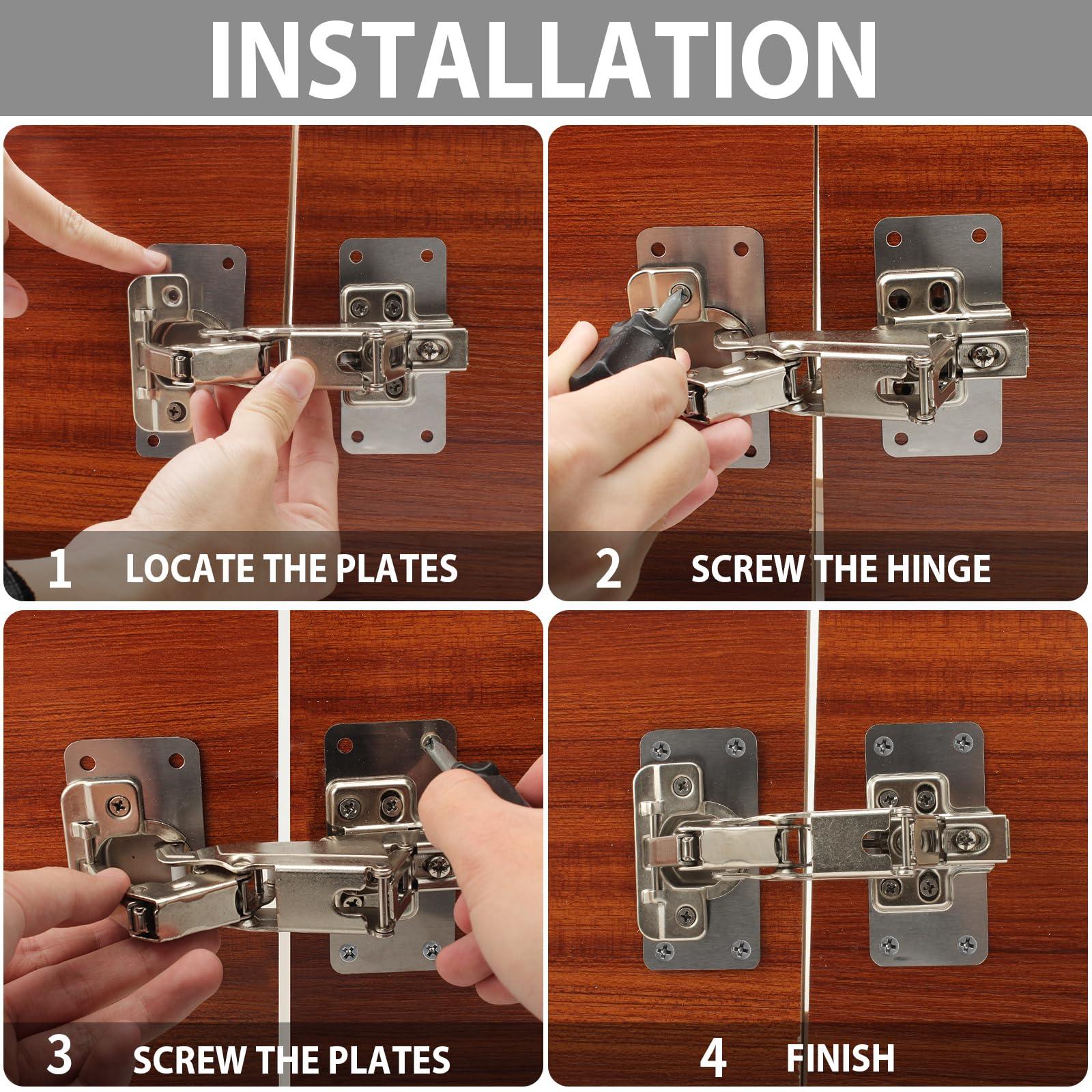 INSTALLATION

1 LOCATE THE PLATES

2 SCREW THE HINGE

3 SCREW THE PLATES

4 FINISH