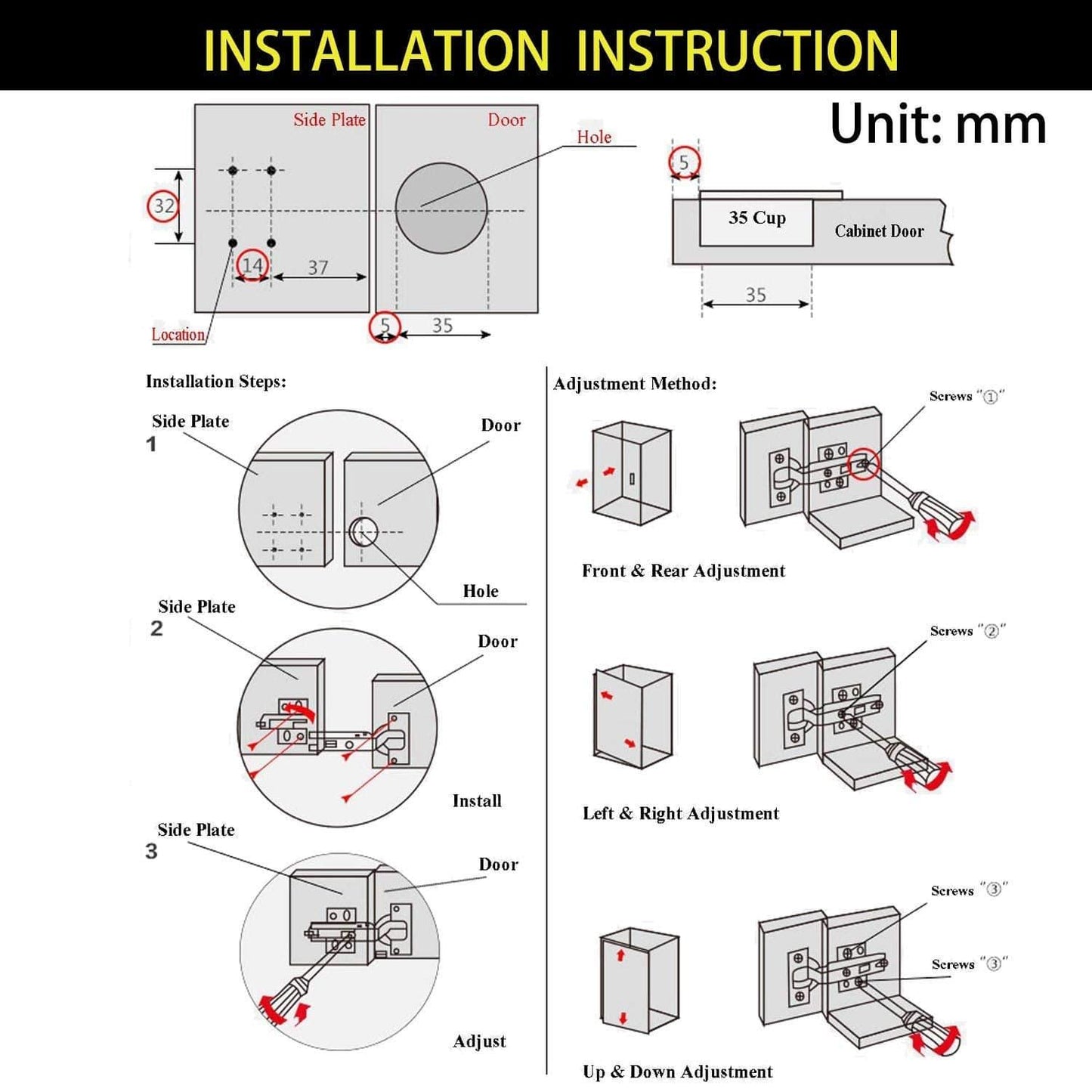 INSTALLATION INSTRUCTION

Unit: mm

Side Plate

Door

Hole

32

14

37

Location

5

35

5

35 Cup

Cabinet Door

35

Installation Steps:

Side Plate

1

Door

Hole

Side Plate

2

Door

Install

Side Plate

3

Door

Adjust

Adjustment Method:

Screws "①"

Front & Rear Adjustment

Screws "②"

Left & Right Adjustment

Screws "③"

Screws "③"

Up & Down Adjustment