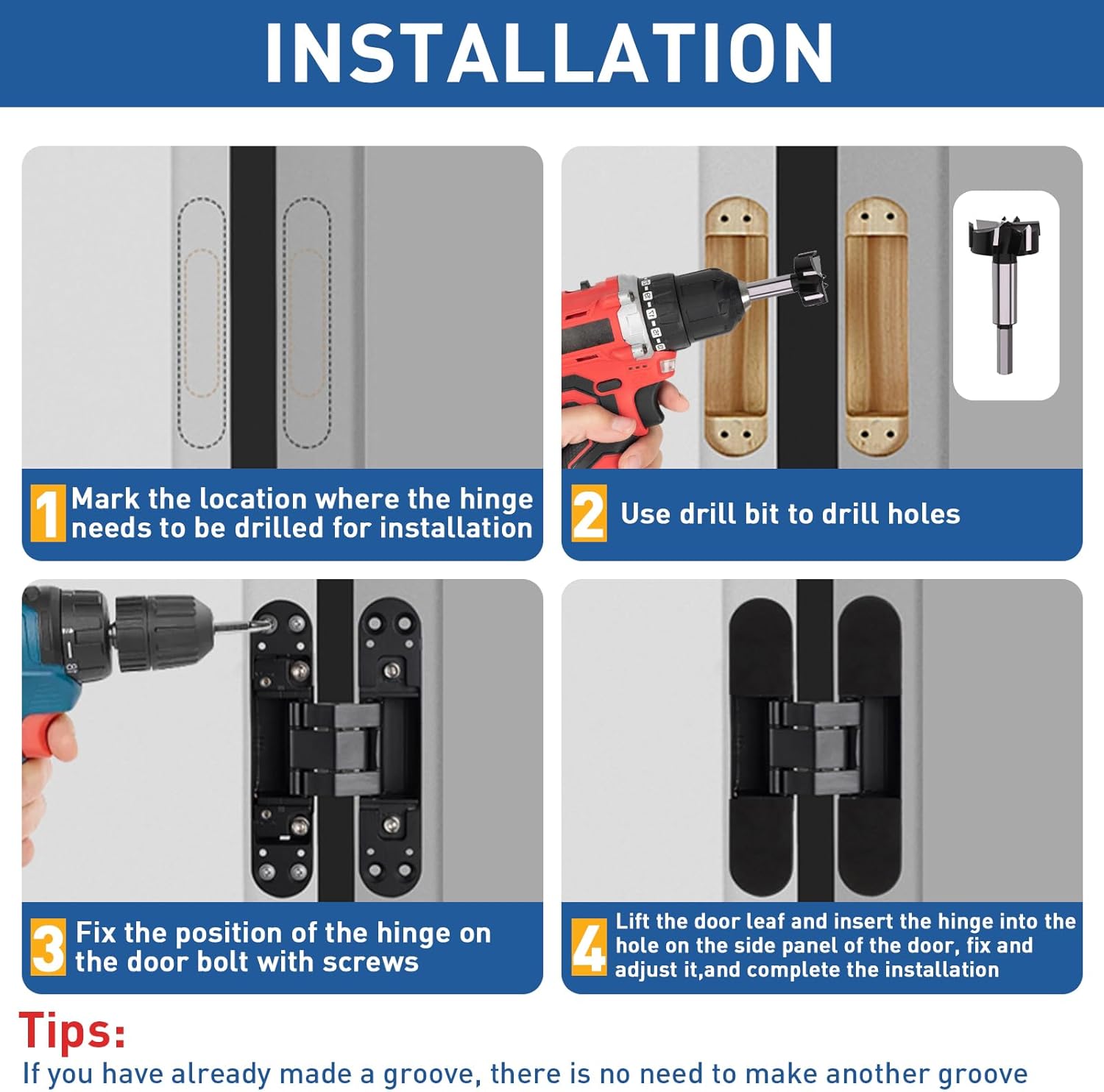 INSTALLATION

1 Mark the location where the hinge needs to be drilled for installation

2 Use drill bit to drill holes

3 Fix the position of the hinge on the door bolt with screws

4 Lift the door leaf and insert the hinge into the hole on the side panel of the door, fix and adjust it,and complete the installation

Tips:
If you have already made a groove, there is no need to make another groove