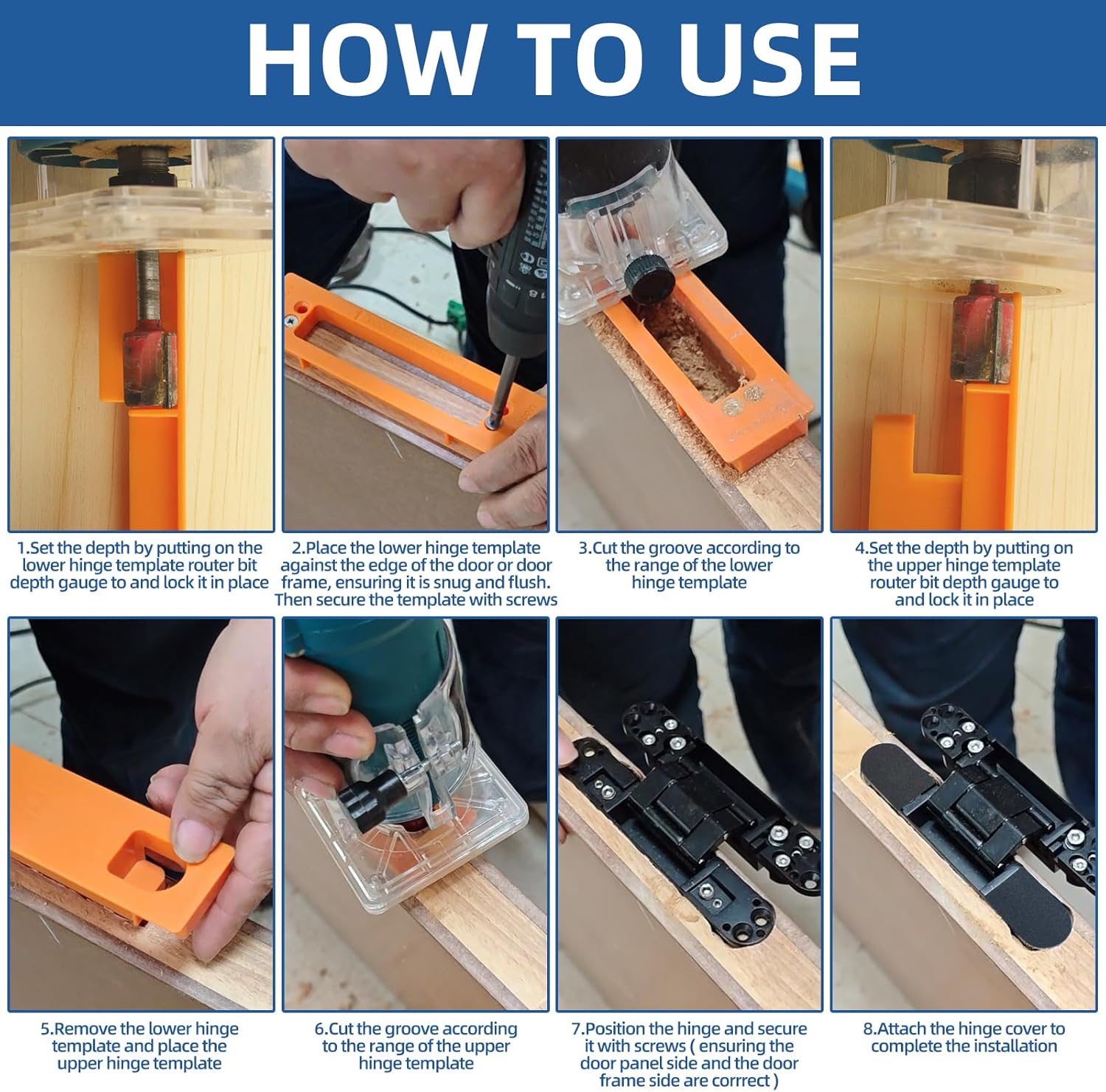 HOW TO USE

1.Set the depth by putting on the lower hinge template router bit depth gauge to and lock it in place

2.Place the lower hinge template against the edge of the door or door frame, ensuring it is snug and flush. Then secure the template with screws

3.Cut the groove according to the range of the lower hinge template

4.Set the depth by putting on the upper hinge template router bit depth gauge to and lock it in place

5.Remove the lower hinge template and place the upper hinge template

6.Cut the groove according to the range of the upper hinge template

7.Position the hinge and secure it with screws ( ensuring the door panel side and the door frame side are corrrect )

8.Attach the hinge cover to complete the installation